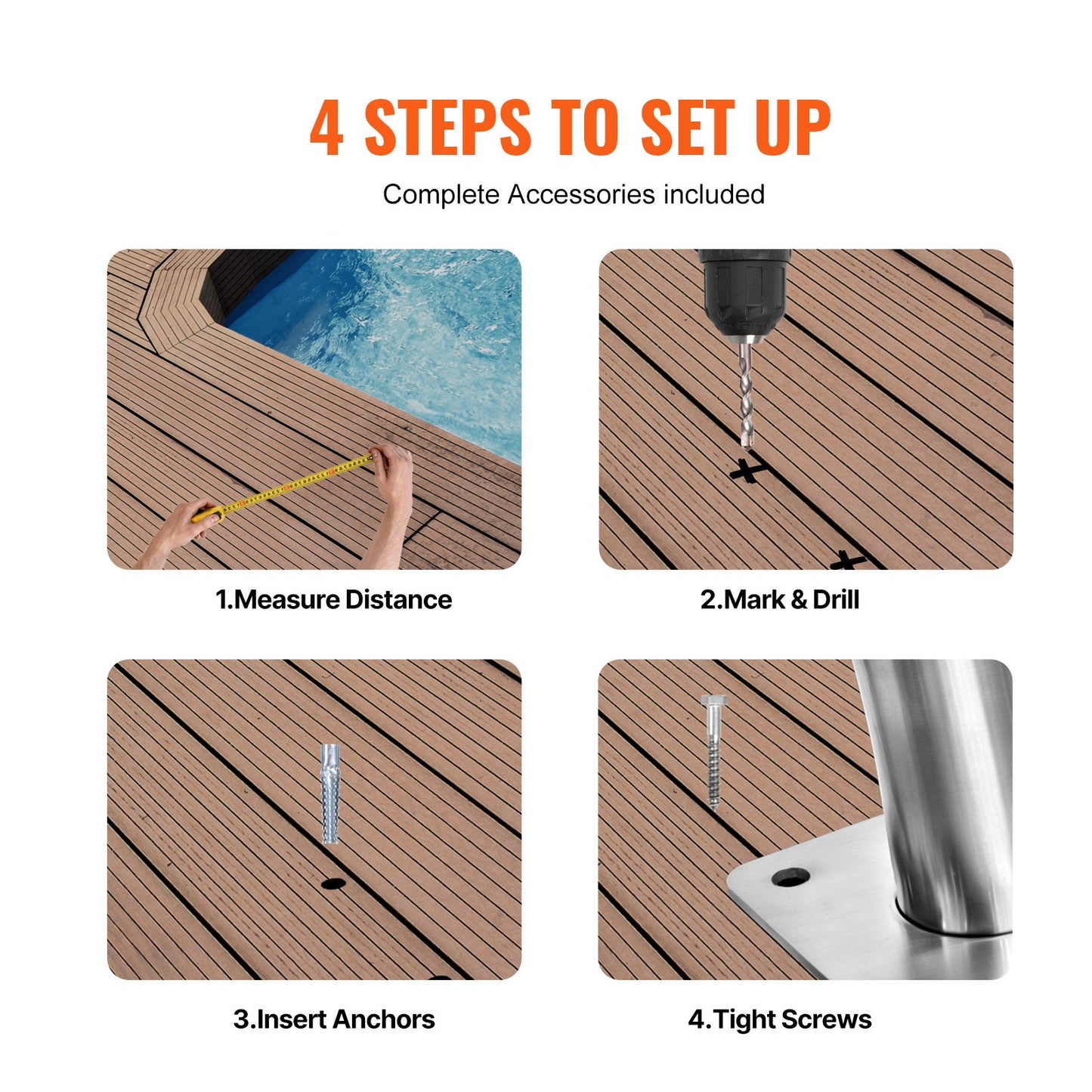 4 STEPS TO SET UP

Complete Accessories included

1.Measure Distance

2.Mark & Drill

3.Insert Anchors

4.Tight Screws